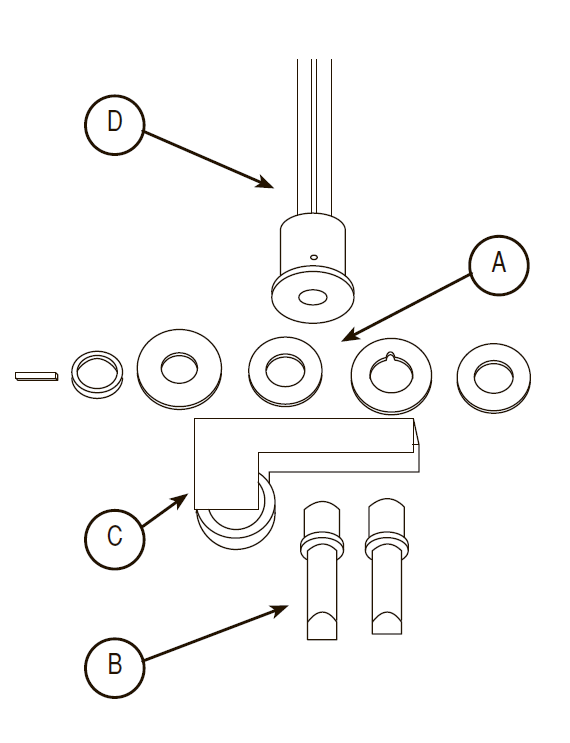 D

A

C

B