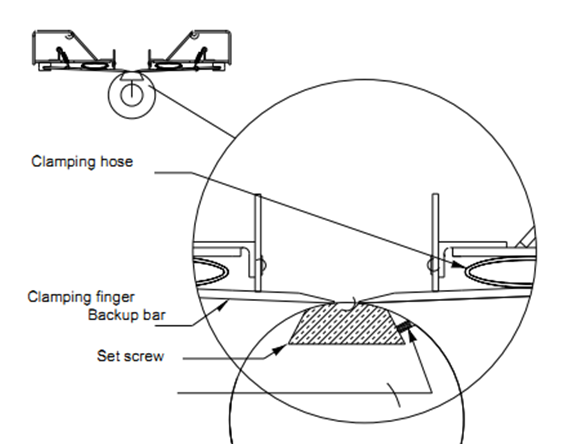 Clamping hose

Clamping finger
Backup bar

Set screw